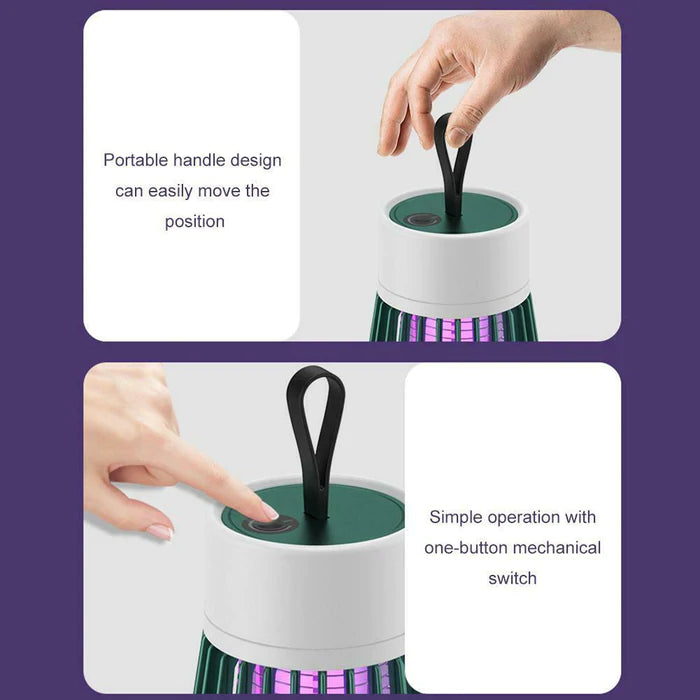 Portable handle design can easily move the position

Simple operation with one-button mechanical switch