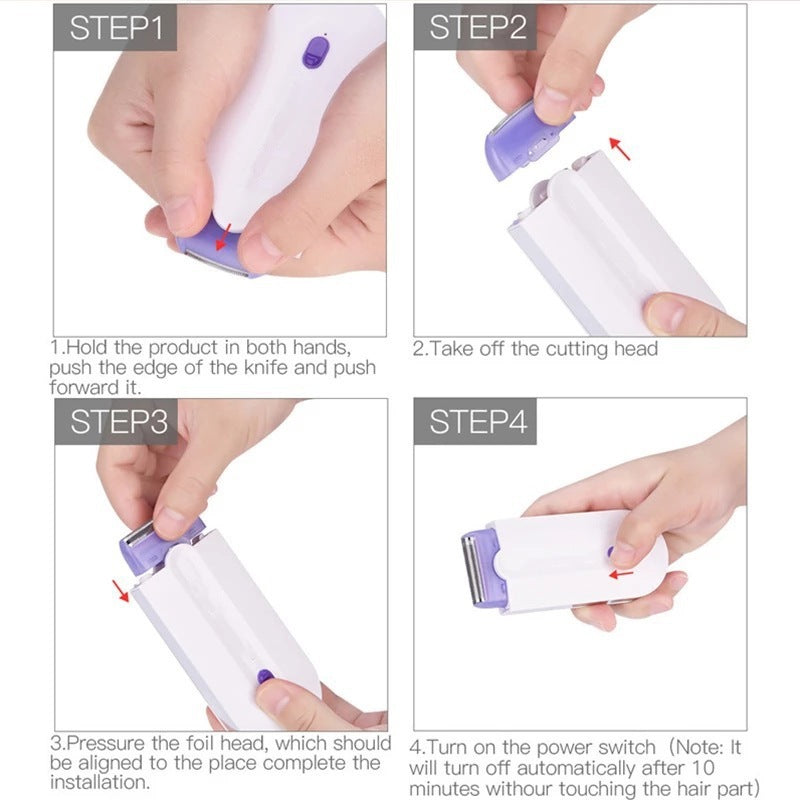 STEP1

1.Hold the product in both hands, push the edge of the knife and push forward it.

STEP2

2.Take off the cutting head

STEP3

3.Pressure the foil head, which should be aligned to the place complete the installation.

STEP4

4.Turn on the power switch (Note: It will turn off automatically after 10 minutes withour touching the hair part)