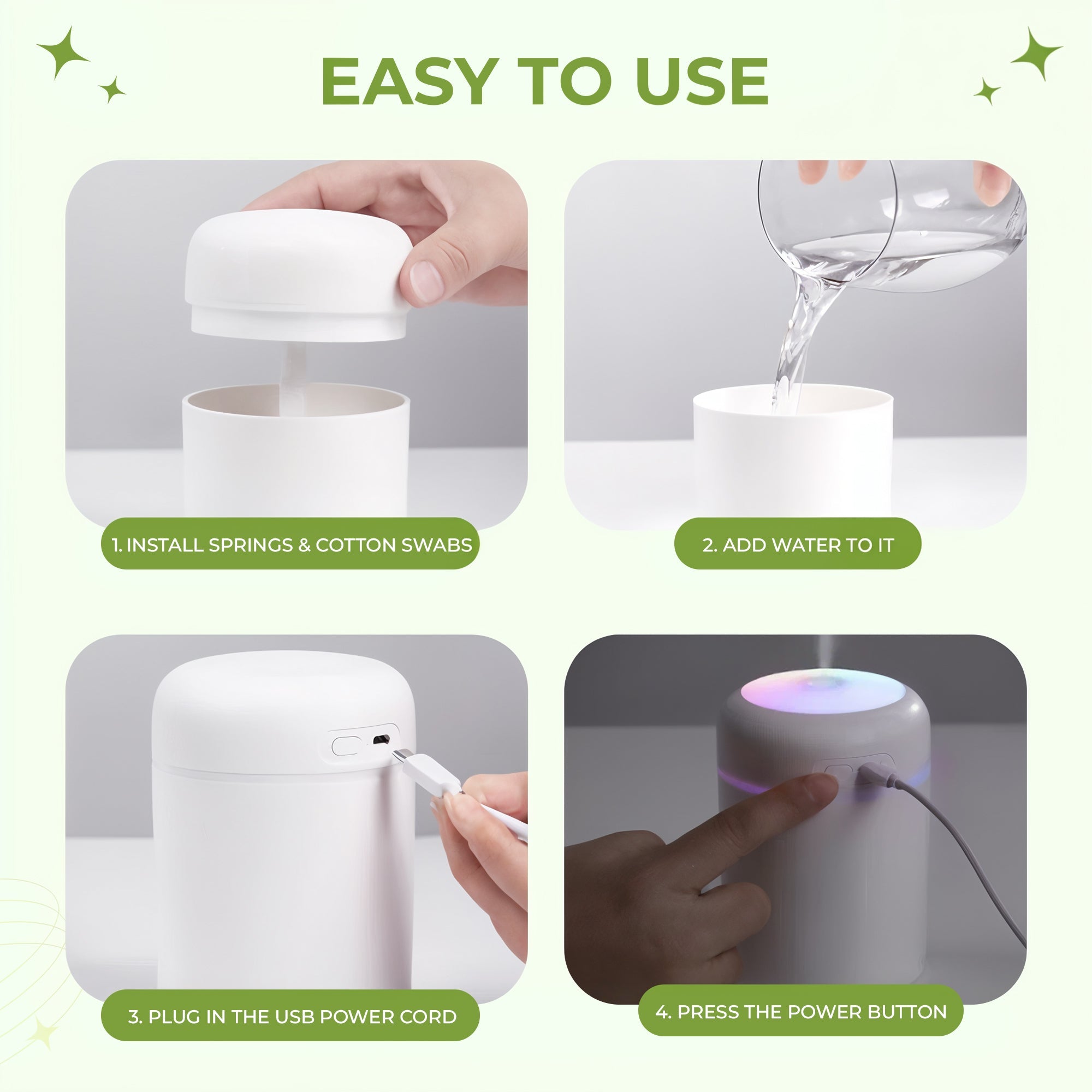 EASY TO USE

1. INSTALL SPRINGS & COTTON SWABS

2. ADD WATER TO IT

3. PLUG IN THE USB POWER CORD

4. PRESS THE POWER BUTTON